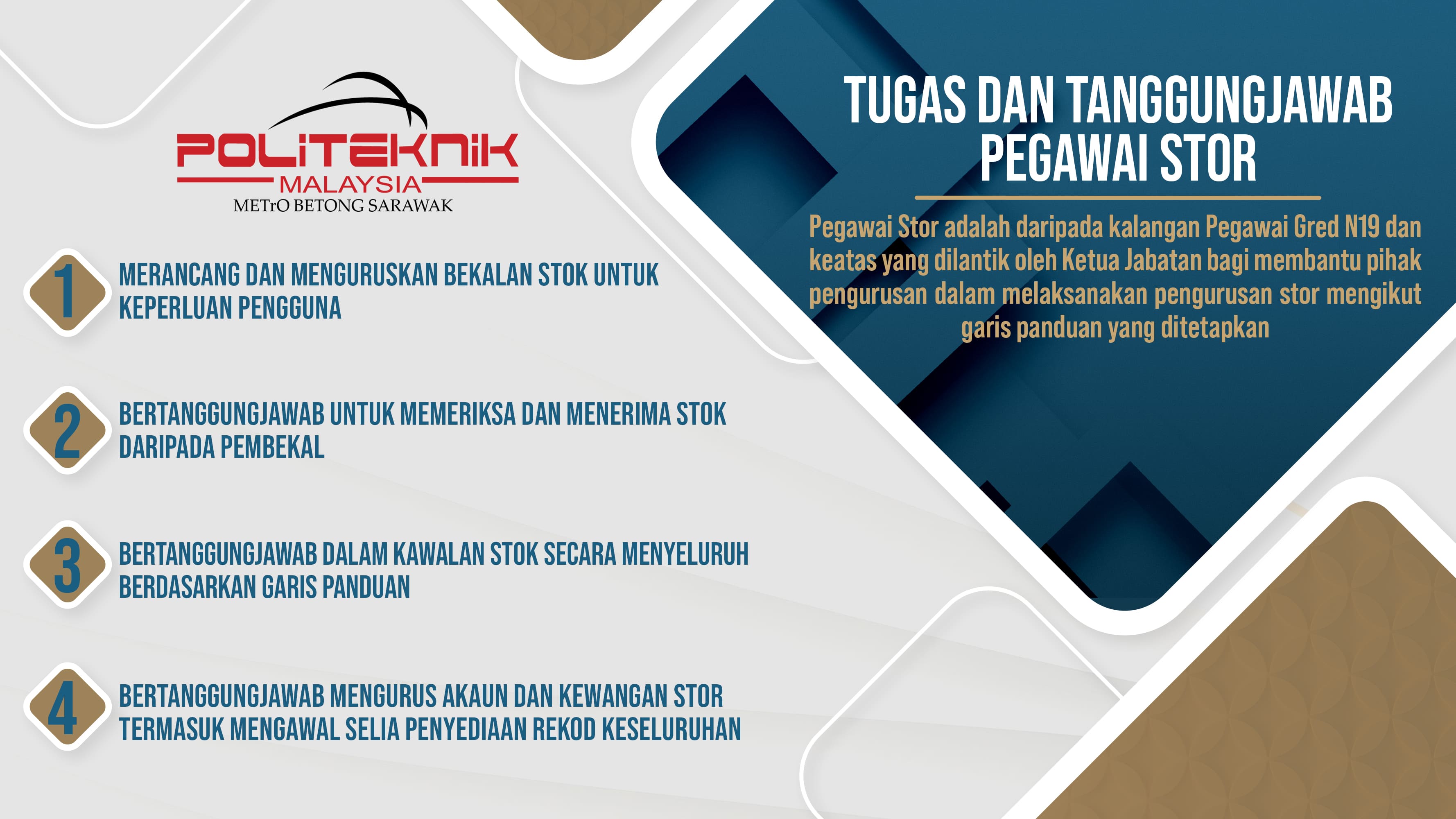 POLITEKNIK
MALAYSIA
METrO BETONG SARAWAK

TUGAS DAN TANGGUNGJAWAB PEGAWAI STOR

Pegawai Stor adalah daripada kalangan Pegawai Gred N19 dan keatas yang dilantik oleh Ketua Jabatan bagi membantu pihak pengurusan dalam melaksanakan pengurusan stor mengikut garis panduan yang ditetapkan

1 MERANCANG DAN MENGURUSKAN BEKALAN STOK UNTUK KEPERLUAN PENGGUNA

2 BERTANGGUNGJAWAB UNTUK MEMERIKSA DAN MENERIMA STOK DARIPADA PEMBEKAL

3 BERTANGGUNGJAWAB DALAM KAWALAN STOK SECARA MENYELURUH BERDASARKAN GARIS PANDUAN

4 BERTANGGUNGJAWAB MENGURUS AKAUN DAN KEWANGAN STOR TERMASUK MENGAWAL SELIA PENYEDIAAN REKOD KESELURUHAN